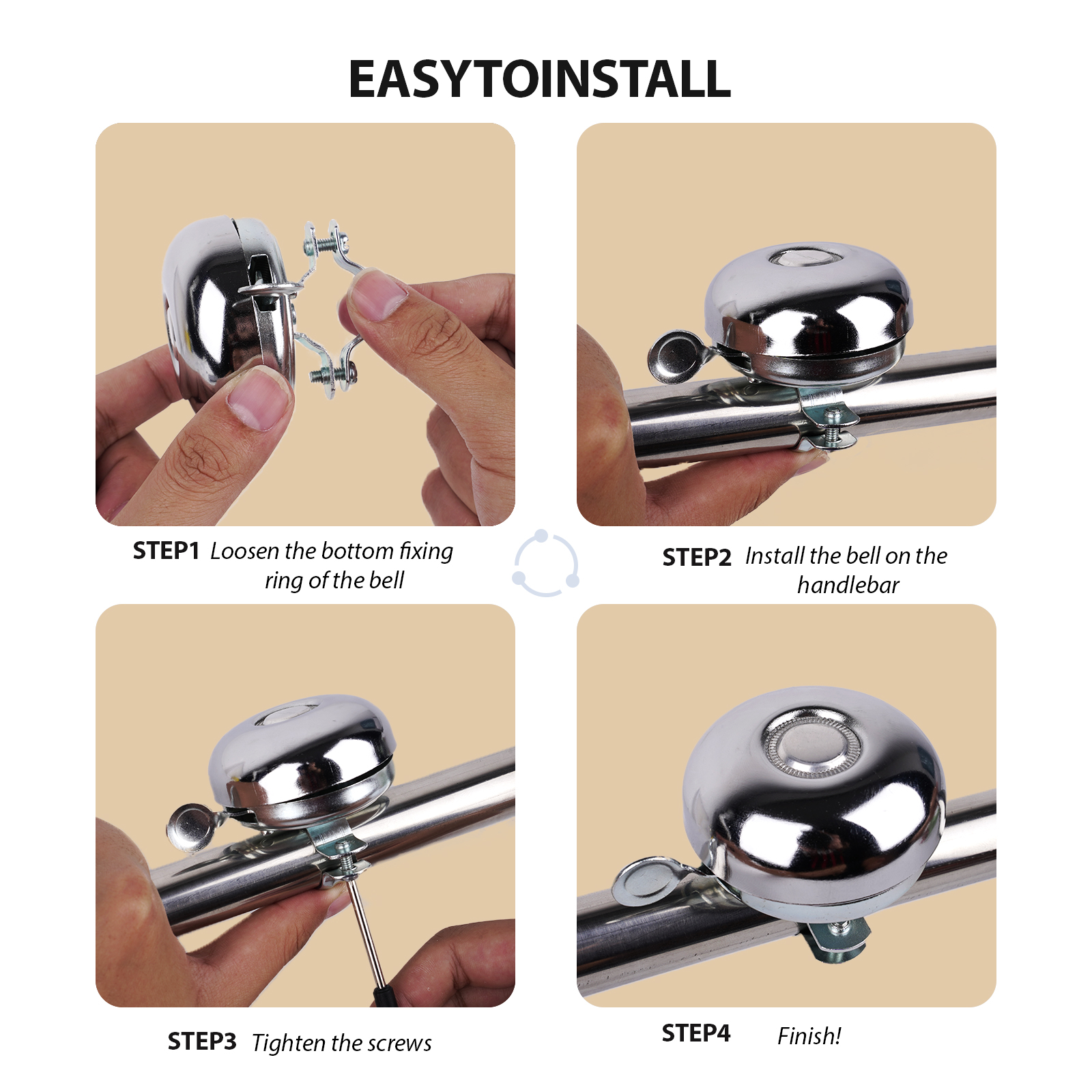 EASYTOINSTALL

STEP1 Loosen the bottom fixing ring of the bell

STEP2 Install the bell on the handlebar

STEP3 Tighten the screws

STEP4 Finish!