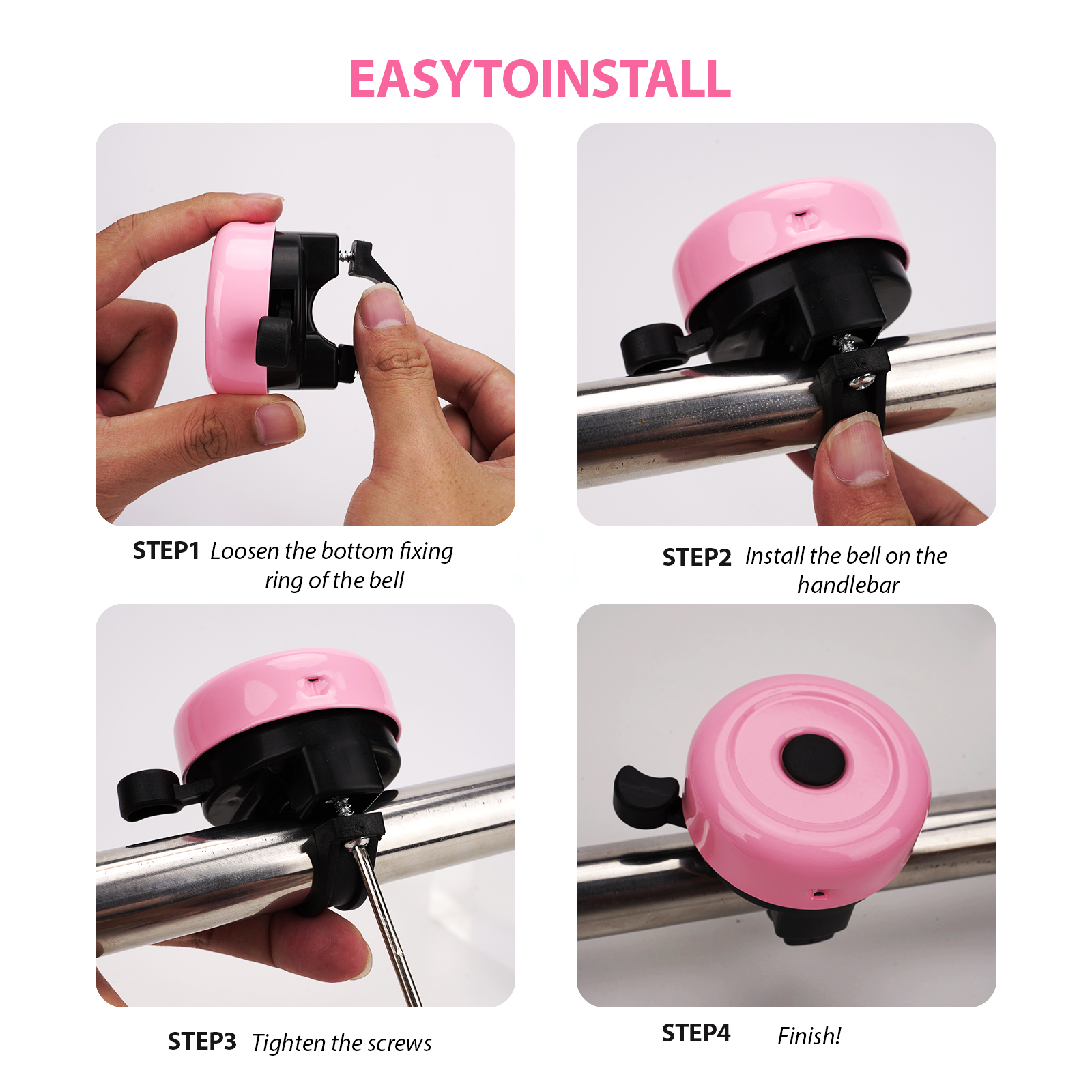 EASYTOINSTALL

STEP1 Loosen the bottom fixing ring of the bell

STEP2 Install the bell on the handlebar

STEP3 Tighten the screws

STEP4 Finish!