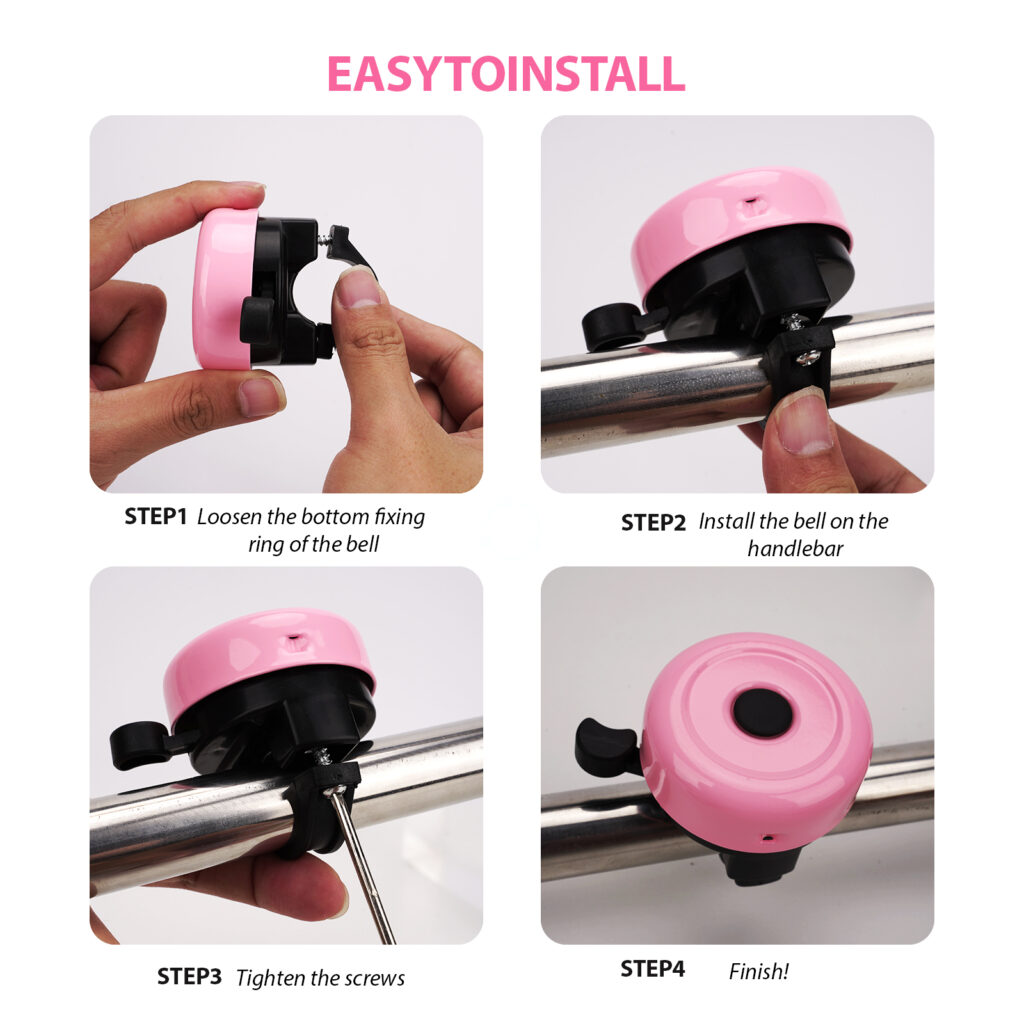 EASYTOINSTALL

STEP1 Loosen the bottom fixing ring of the bell

STEP2 Install the bell on the handlebar

STEP3 Tighten the screws

STEP4 Finish!