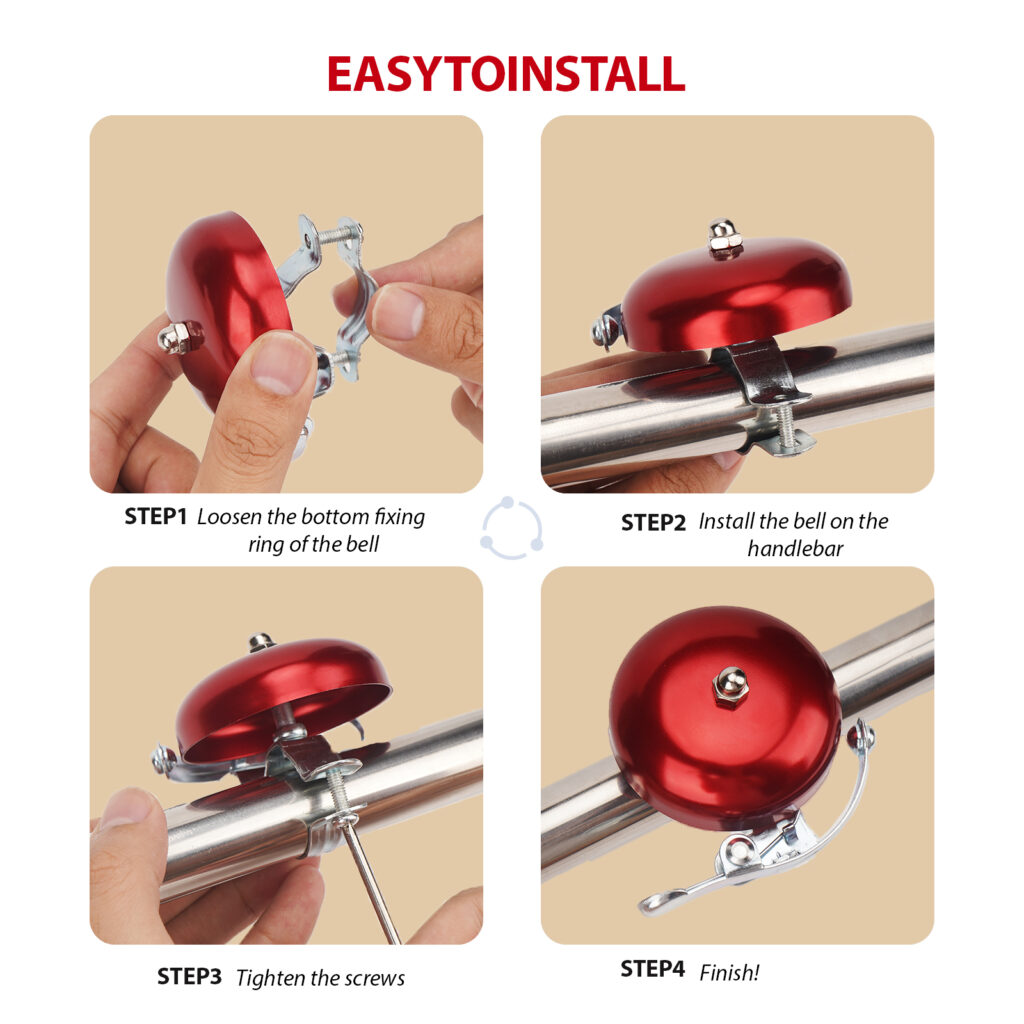 EASYTOINSTALL

STEP1 Loosen the bottom fixing ring of the bell

STEP2 Install the bell on the handlebar

STEP3 Tighten the screws

STEP4 Finish!