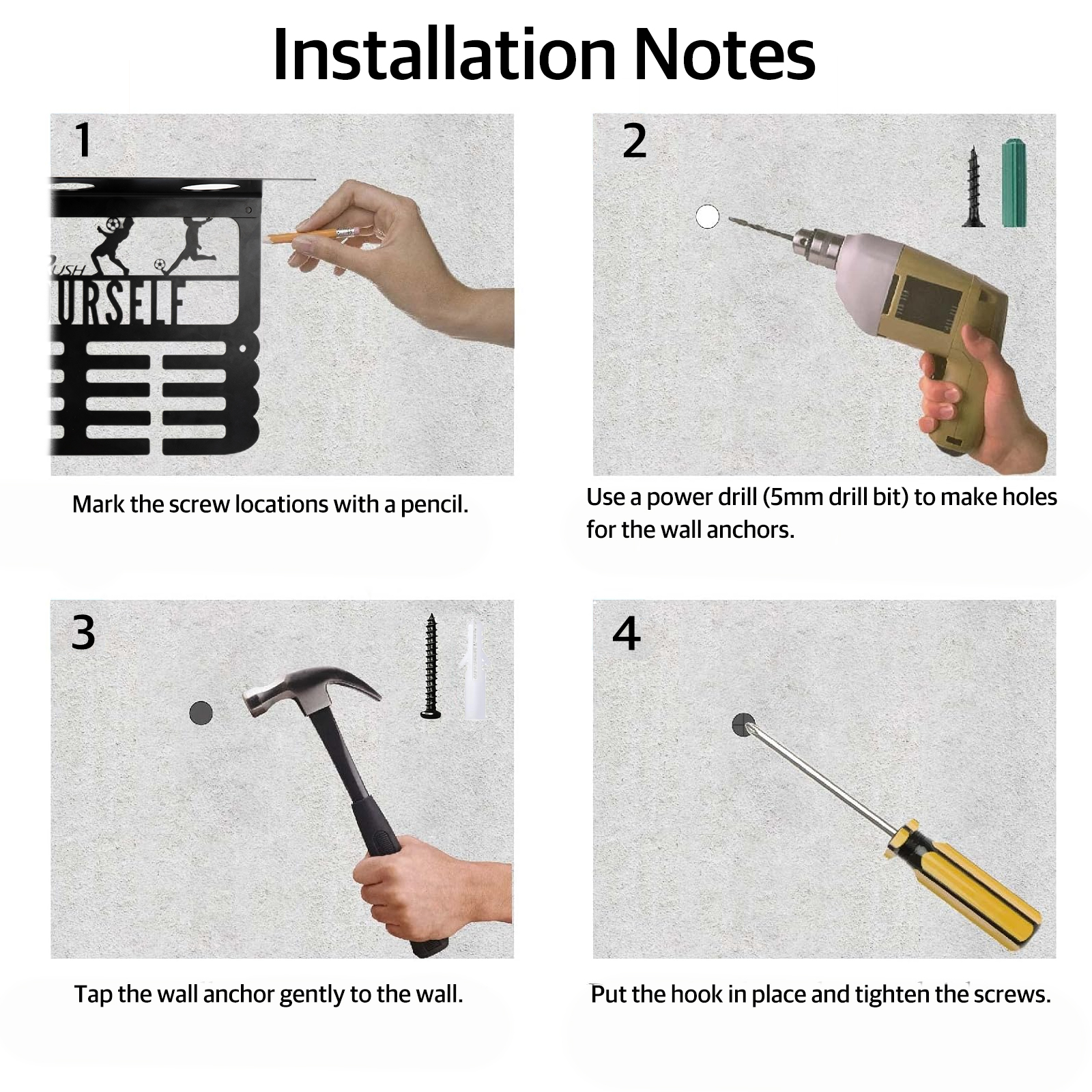 Installation Notes

1

USH
URSELF

Mark the screw locations with a pencil.

2

Use a power drill (5mm drill bit) to make holes for the wall anchors.

3

Tap the wall anchor gently to the wall.

4

Put the hook in place and tighten the screws.