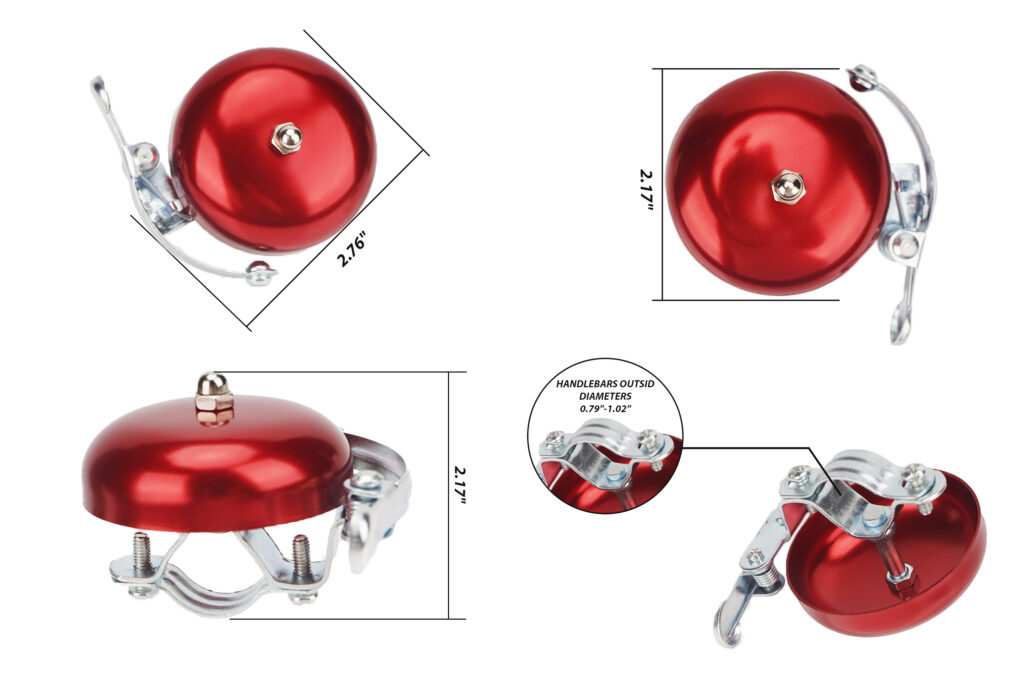 2.76"

2.17"

2.17"

HANDLEBARS OUTSID DIAMETERS 0.79"-1.02"