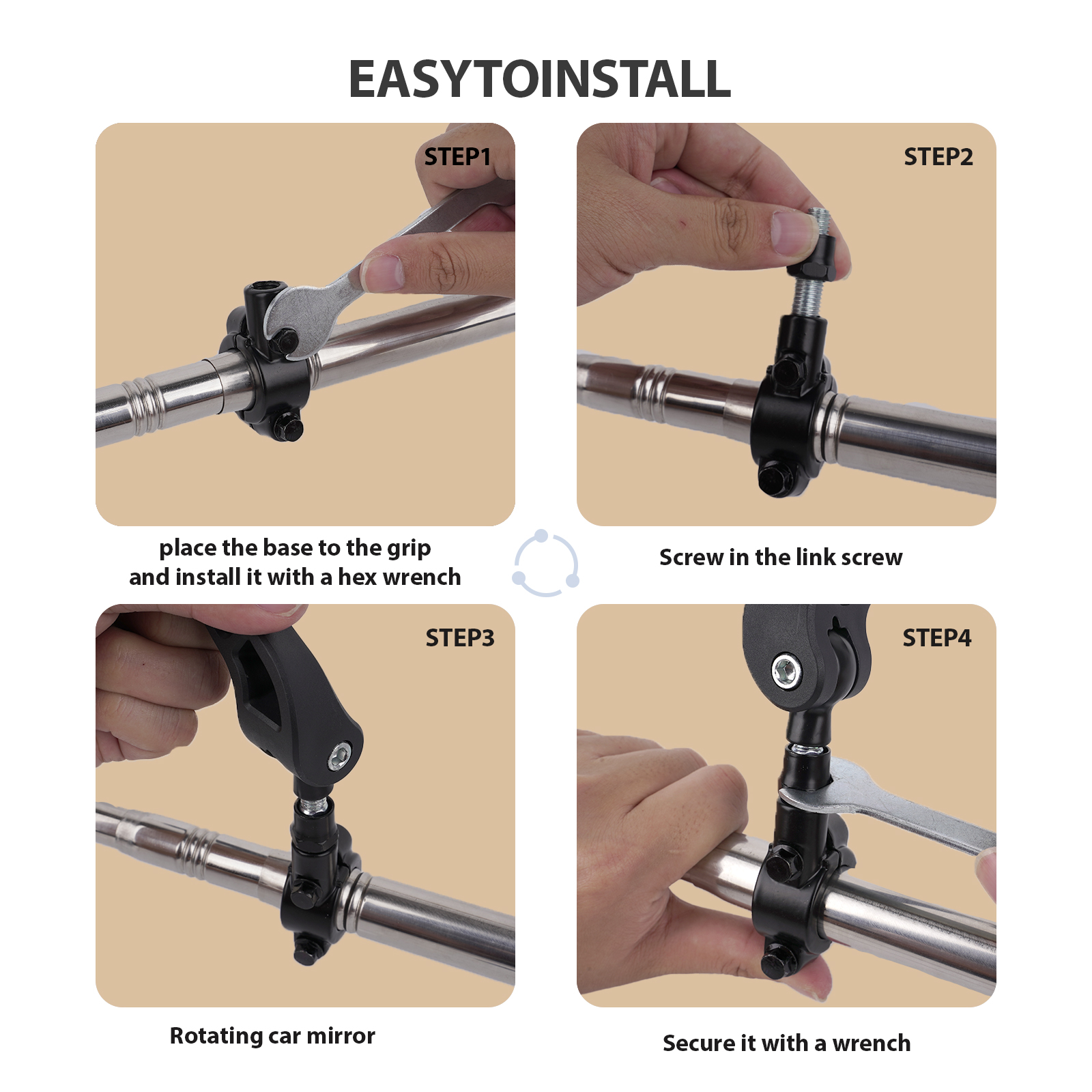 EASYTOINSTALL

STEP1

place the base to the grip and install it with a hex wrench

STEP2

Screw in the link screw

STEP3

Rotating car mirror

STEP4

Secure it with a wrench