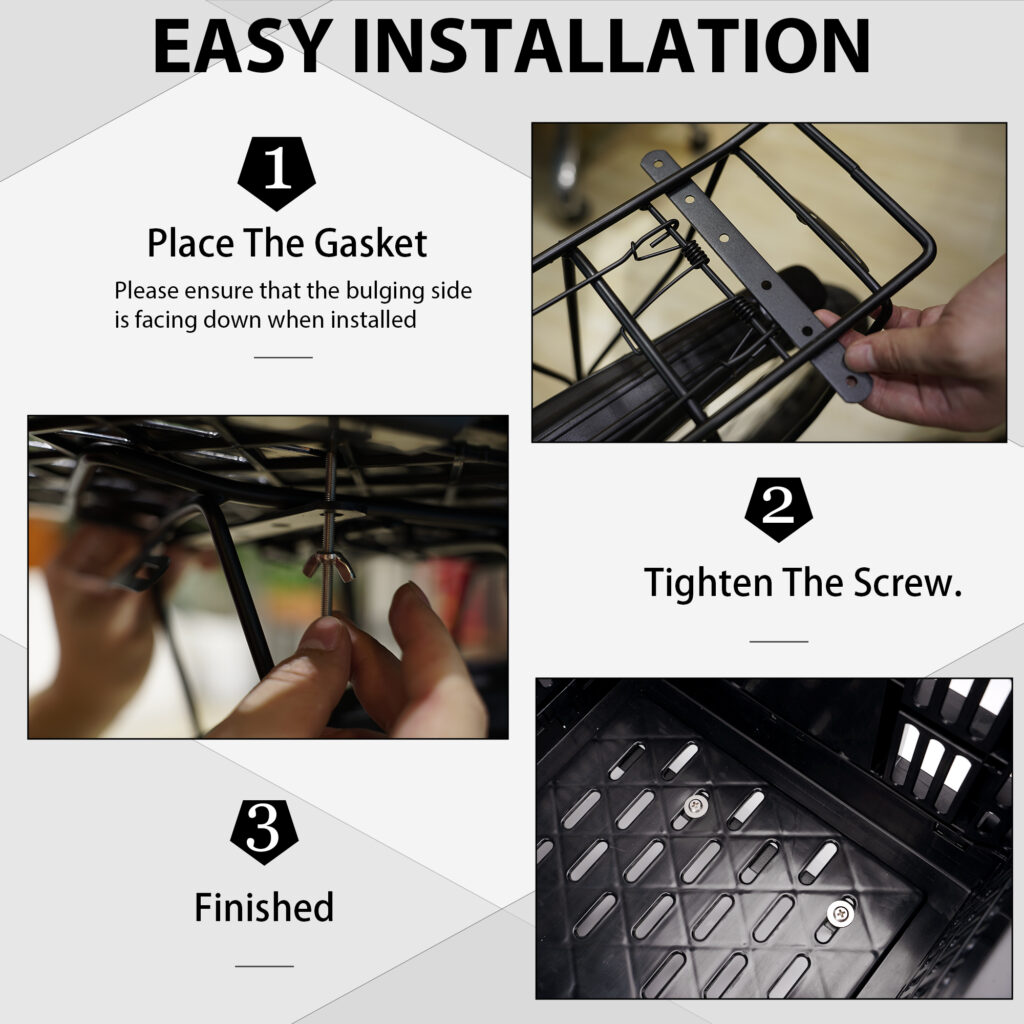 EASY INSTALLATION

1

Place The Gasket

Please ensure that the bulging side is facing down when installed

2

Tighten The Screw.

3

Finished