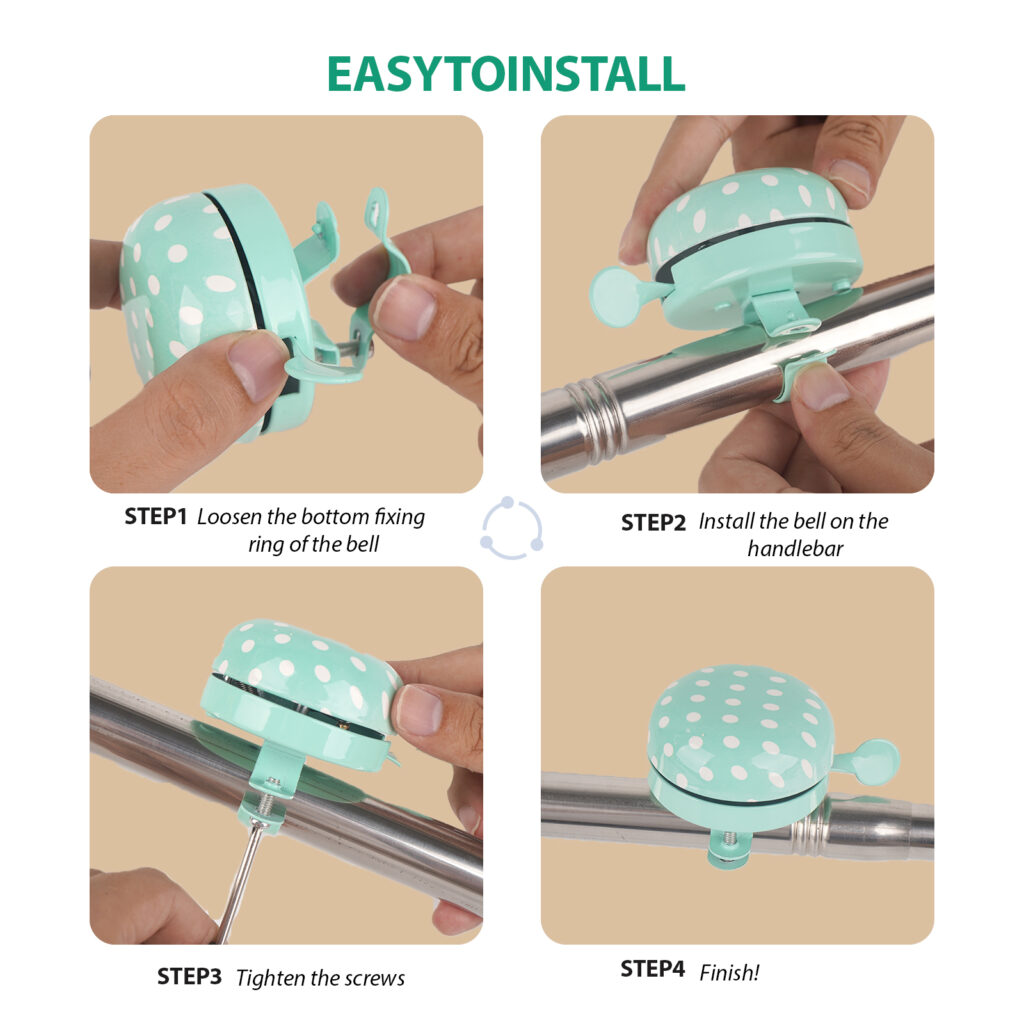 EASYTOINSTALL

STEP1 Loosen the bottom fixing ring of the bell

STEP2 Install the bell on the handlebar

STEP3 Tighten the screws

STEP4 Finish!